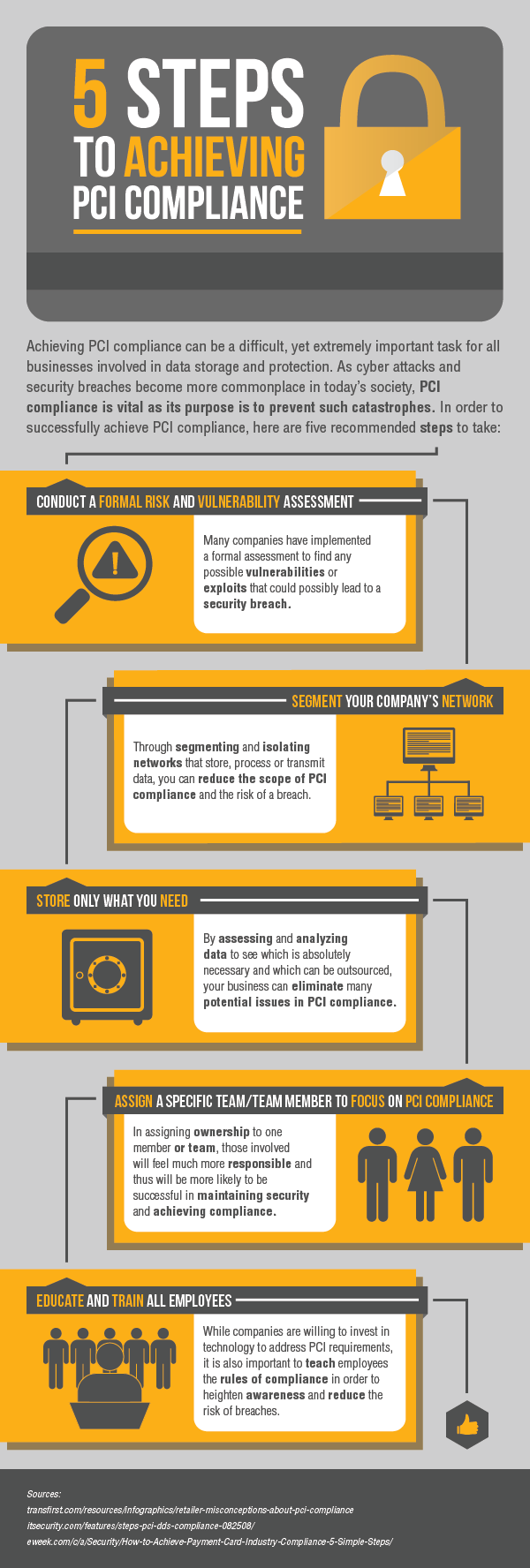 5 STEPS TO ACHIEVING PCI COMPLIANCE

Achieving PCI compliance can be a difficult, yet extremely important task for all businesses involved in data storage and protection. As cyber attacks and security breaches become more commonplace in today's society, PCI compliance is vital as its purpose is to prevent such catastrophes. In order to successfully achieve PCI compliance, here are five recommended steps to take:

CONDUCT A FORMAL RISK AND VULNERABILITY ASSESSMENT

Many companies have implemented a formal assessment to find any possible vulnerabilities or exploits that could possibly lead to a security breach.

SEGMENT YOUR COMPANY'S NETWORK

Through segmenting and isolating networks that store, process or transmit data, you can reduce the scope of PCI compliance and the risk of a breach.

STORE ONLY WHAT YOU NEED

By assessing and analyzing data to see which is absolutely necessary and which can be outsourced, your business can eliminate many potential issues in PCI compliance.

ASSIGN A SPECIFIC TEAM/TEAM MEMBER TO FOCUS ON PCI COMPLIANCE

In assigning ownership to one member or team, those involved will feel much more responsible and thus will be more likely to be successful in maintaining security and achieving compliance.

EDUCATE AND TRAIN ALL EMPLOYEES

While companies are willing to invest in technology to address PCI requirements, it is also important to teach employees the rules of compliance in order to heighten awareness and reduce the risk of breaches.

Sources:
transfirst.com/resources/infographics/retailer-misconceptions-about-pci-compliance
itsecurity.com/features/steps-pci-dds-compliance-082508/
eweek.com/c/a/Security/How-to-Achieve-Payment-Card-Industry-Compliance-5-Simple-Steps/